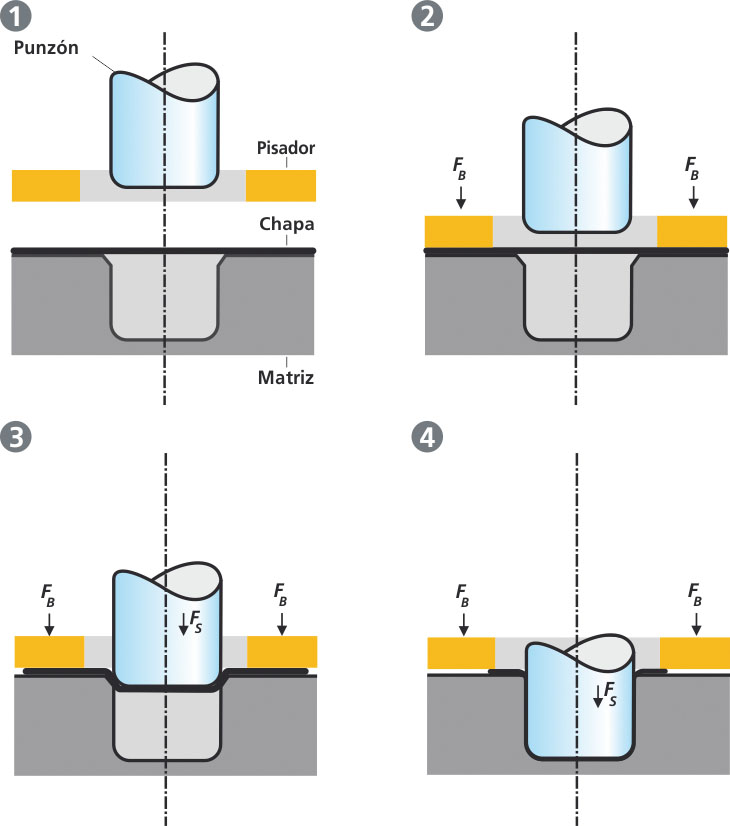 1
Punzón
Pisador
Chapa
Matriz

2
$F_B$
$F_B$

3
$F_B$
$F_S$
$F_B$

4
$F_B$
$F_S$
$F_B$